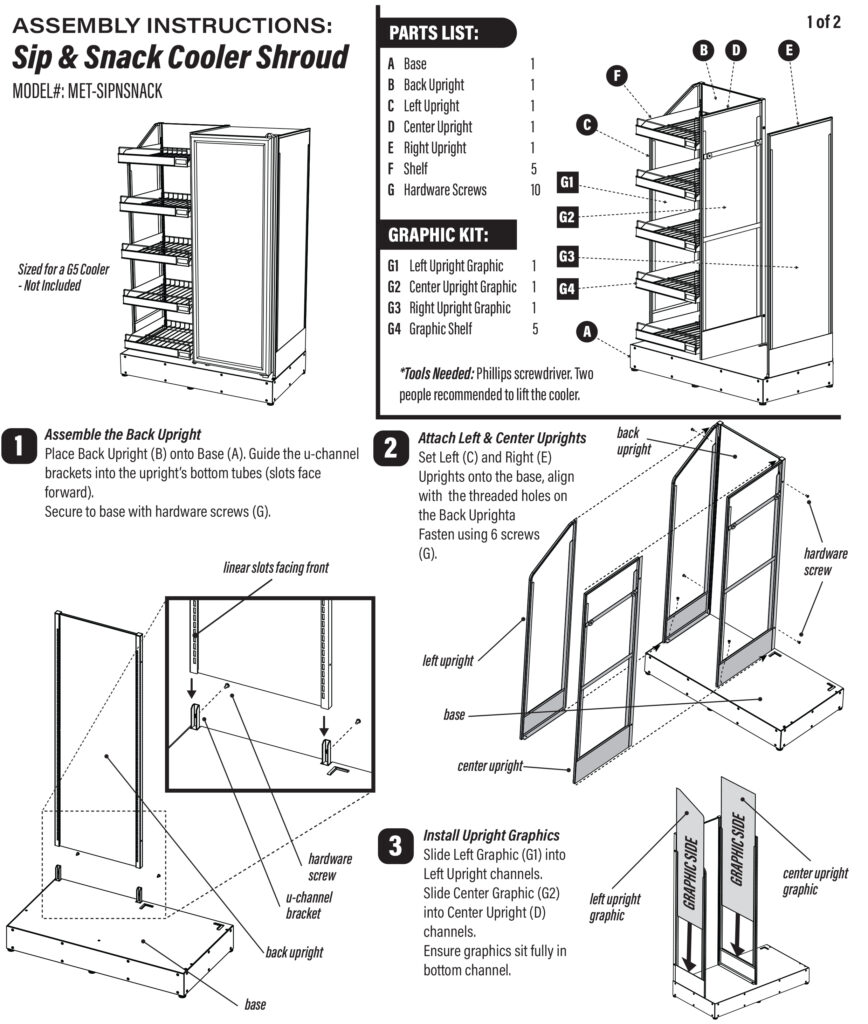 ASSEMBLY INSTRUCTIONS:
Sip & Snack Cooler Shroud
MODEL#: MET-SIPNSNACK

Sized for a G5 Cooler - Not Included

PARTS LIST:

| | | |
|---|---|---|
| A | Base | 1 |
| B | Back Upright | 1 |
| C | Left Upright | 1 |
| D | Center Upright | 1 |
| E | Right Upright | 1 |
| F | Shelf | 5 |
| G | Hardware Screws | 10 |

GRAPHIC KIT:

| | | |
|---|---|---|
| G1 | Left Upright Graphic | 1 |
| G2 | Center Upright Graphic | 1 |
| G3 | Right Upright Graphic | 1 |
| G4 | Graphic Shelf | 5 |

*Tools Needed: Phillips screwdriver. Two people recommended to lift the cooler.

1 of 2

B D E F C G1 G2 G3 G4 A

1 Assemble the Back Upright
Place Back Upright (B) onto Base (A). Guide the u-channel brackets into the upright's bottom tubes (slots face forward).
Secure to base with hardware screws (G).

linear slots facing front
hardware screw
u-channel bracket
back upright
base

2 Attach Left & Center Uprights
Set Left (C) and Right (E) Uprights onto the base, align with the threaded holes on the Back Uprighta Fasten using 6 screws (G).

back upright
hardware screw
left upright
base
center upright

3 Install Upright Graphics
Slide Left Graphic (G1) into Left Upright channels.
Slide Center Graphic (G2) into Center Upright (D) channels.
Ensure graphics sit fully in bottom channel.

left upright graphic
GRAPHIC SIDE
GRAPHIC SIDE
center upright graphic